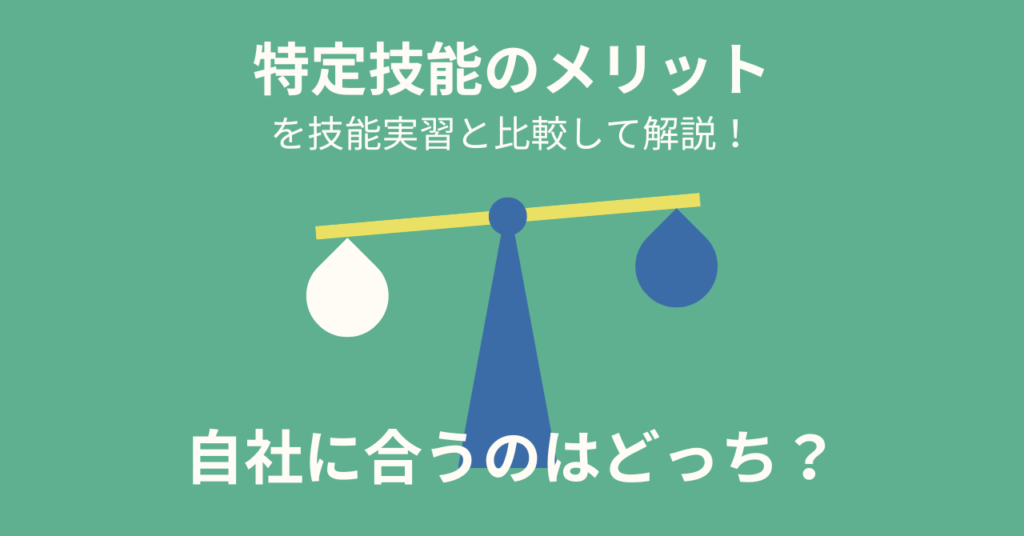 特定技能のメリット

を技能実習と比較して解説！

自社に合うのはどっち？